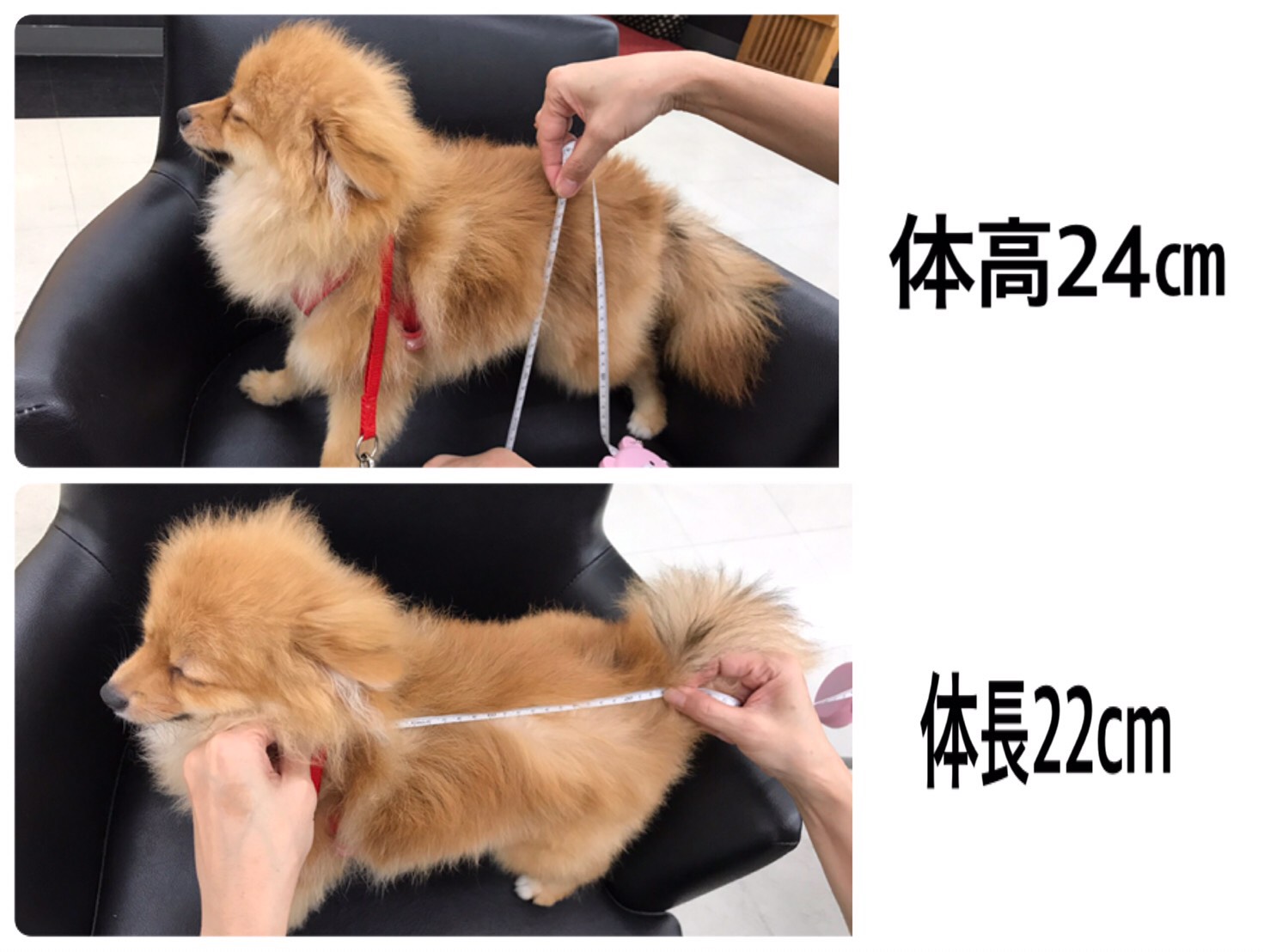 体高24㎝

体長22㎝