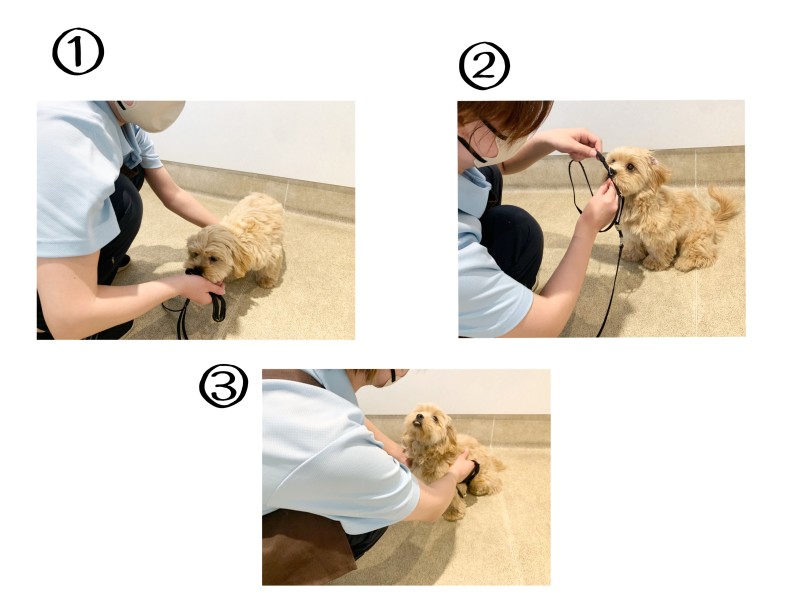 ①

②

③