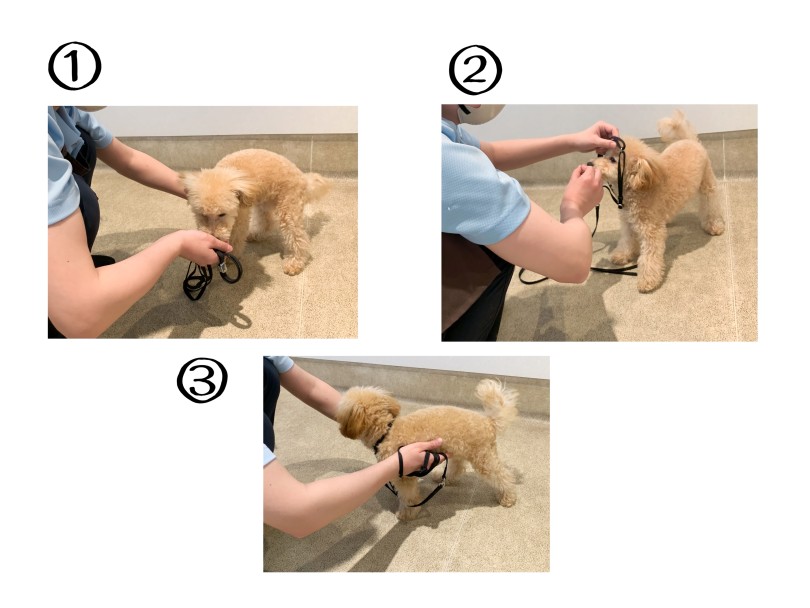 ①

②

③