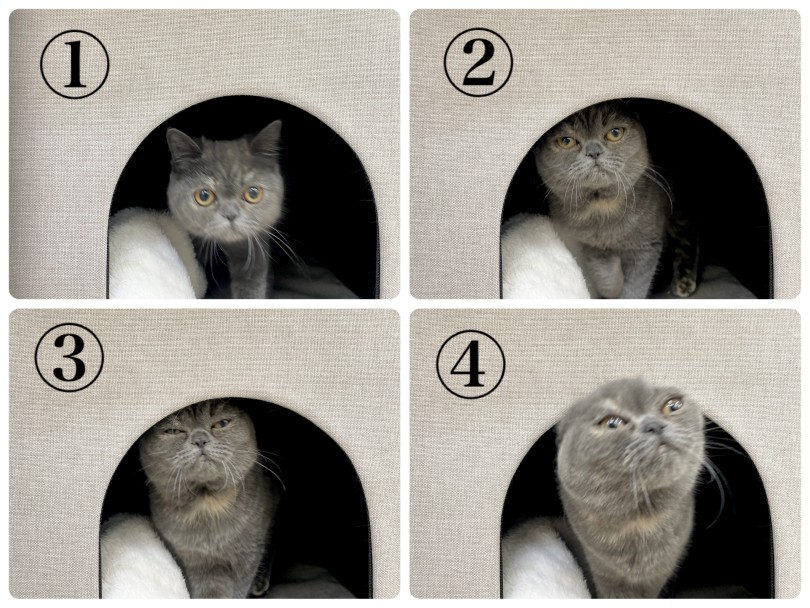 ①

②

③

④